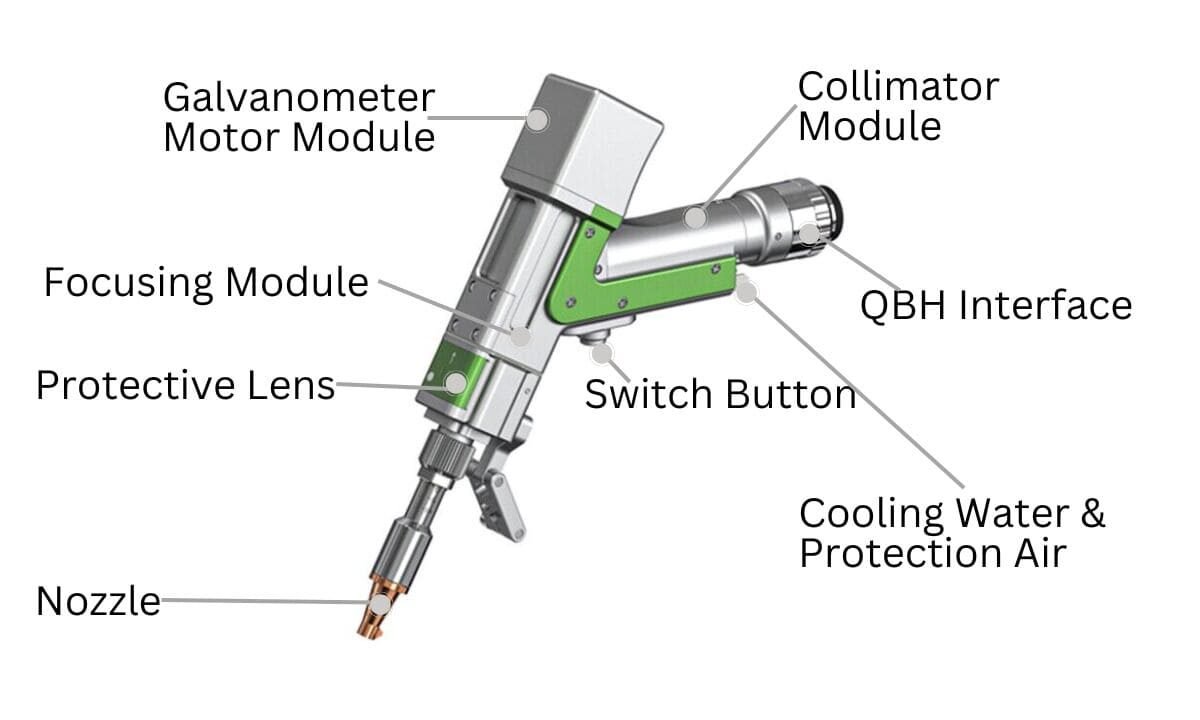 Galvanometer Motor Module

Collimator Module

Focusing Module

QBH Interface

Protective Lens

Switch Button

Cooling Water & Protection Air

Nozzle